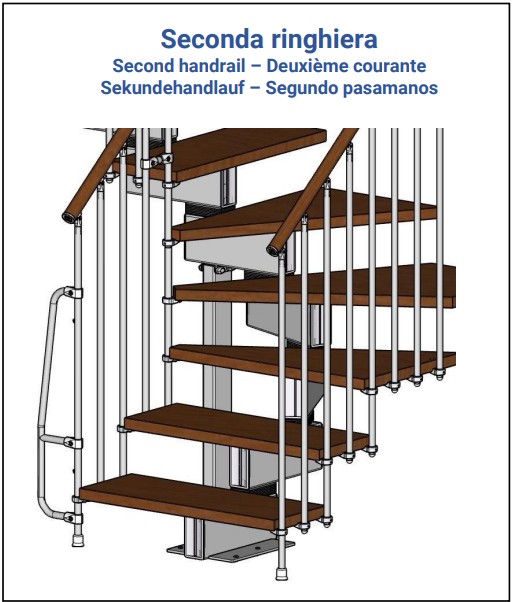 Seconda ringhiera
Second handrail – Deuxième courante
Sekundehandlauf – Segundo pasamanos