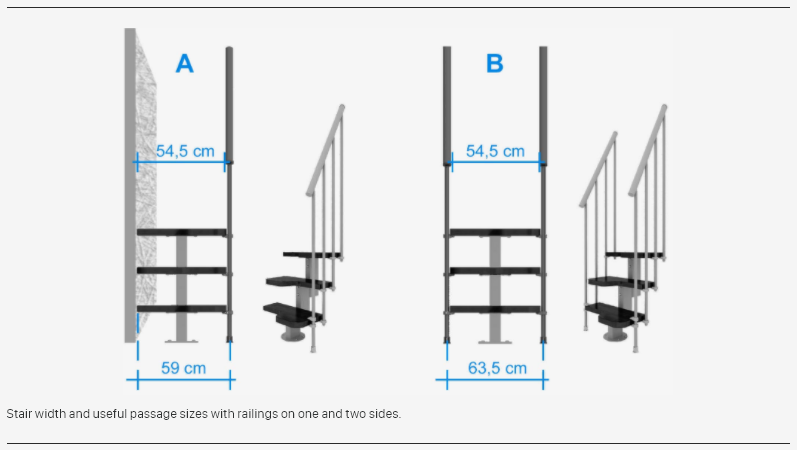 A

54,5 cm

59 cm

B

54,5 cm

63,5 cm

Stair width and useful passage sizes with railings on one and two sides.